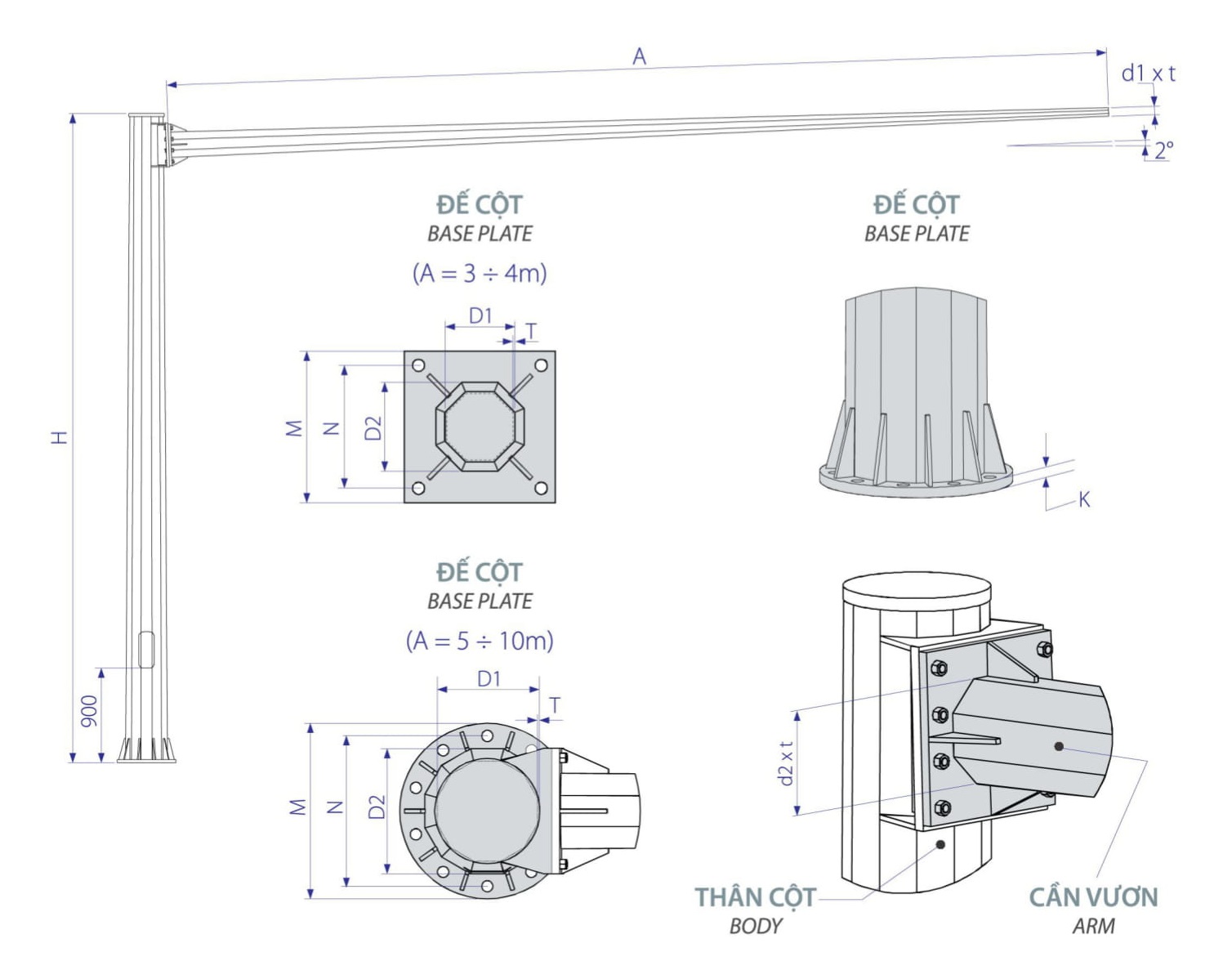 A

d1 x t

2°

H

900

ĐẾ CỘT
BASE PLATE
(A = 3 ÷ 4m)

D1
T
M
N
D2

ĐẾ CỘT
BASE PLATE

K

ĐẾ CỘT
BASE PLATE
(A = 5 ÷ 10m)

D1
T
M
N
D2

d2 x t

THÂN CỘT
BODY

CẦN VƯƠN
ARM